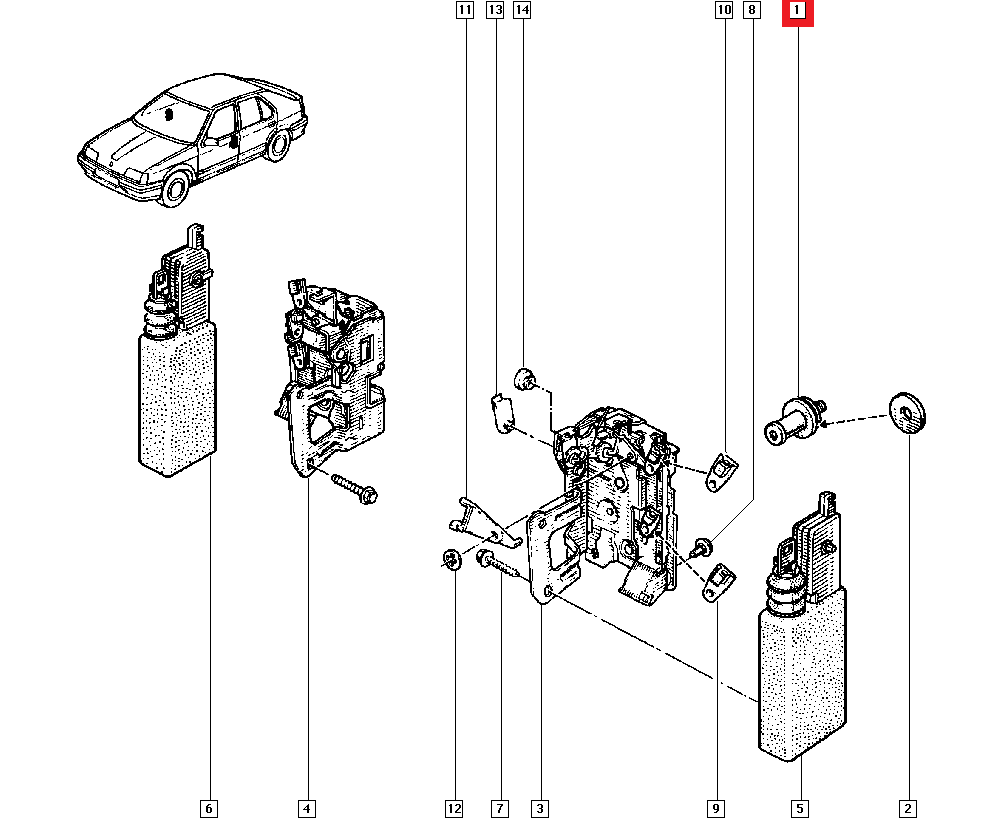 11
13
14
10
8
1
6
4
12
7
3
9
5
2